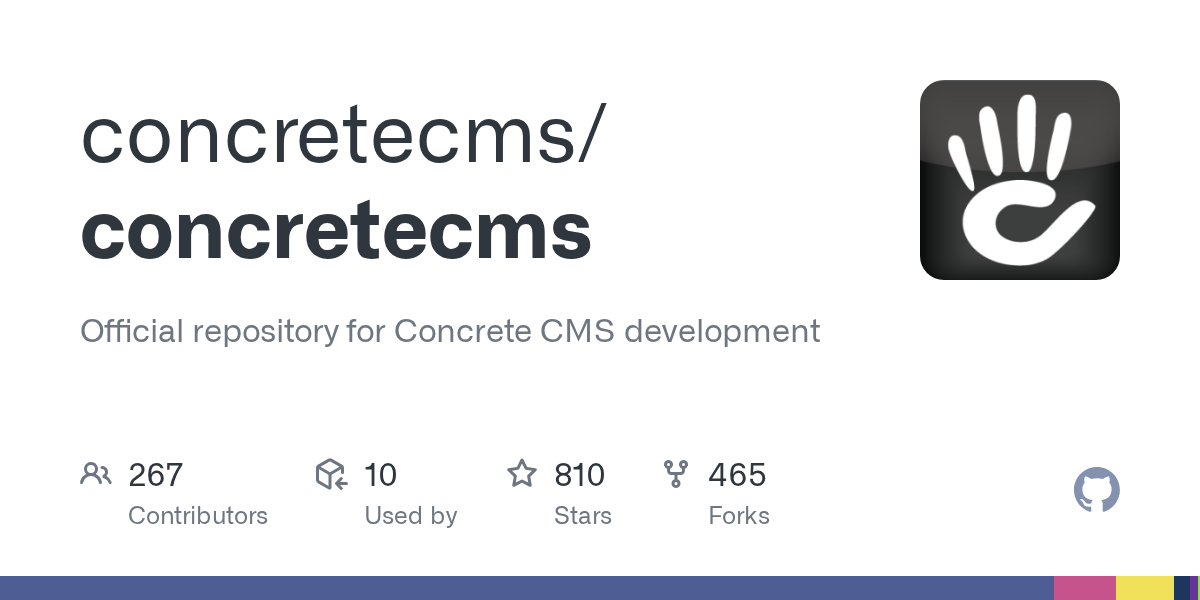 concretecms/
concretecms

Official repository for Concrete CMS development

267
Contributors

10
Used by

810
Stars

465
Forks